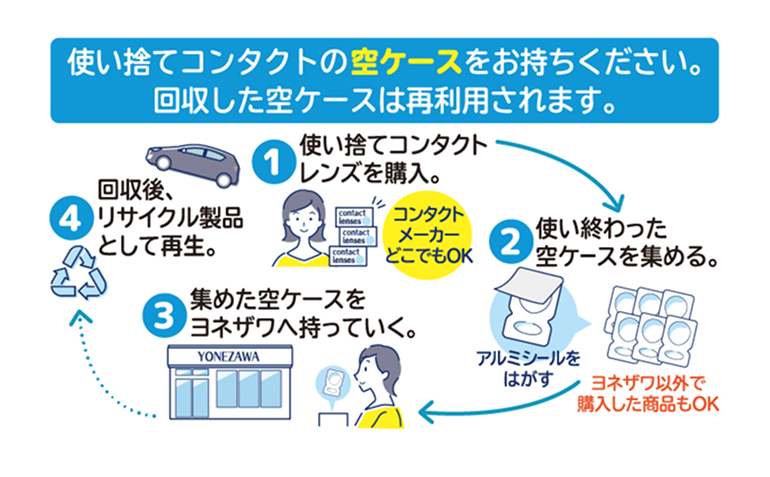 使い捨てコンタクトの空ケースをお持ちください。
回収した空ケースは再利用されます。

1 使い捨てコンタクトレンズを購入。

contact lenses
contact lenses
contact lenses

コンタクトメーカーどこでもOK

2 使い終わった空ケースを集める。

アルミシールをはがす

ヨネザワ以外で購入した商品もOK

3 集めた空ケースをヨネザワへ持っていく。

YONEZAWA

4 回収後、リサイクル製品として再生。